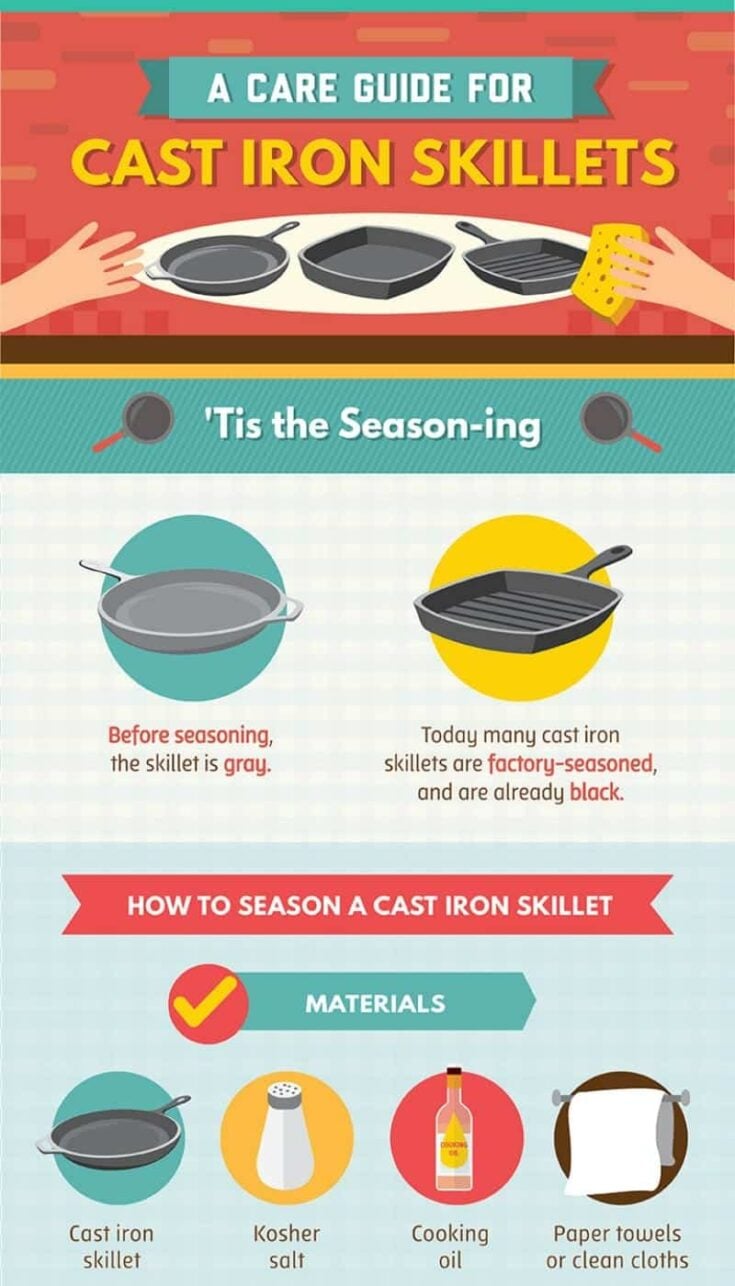 A CARE GUIDE FOR
CAST IRON SKILLETS

'Tis the Season-ing

Before seasoning, the skillet is gray.

Today many cast iron skillets are factory-seasoned, and are already black.

HOW TO SEASON A CAST IRON SKILLET

MATERIALS

Cast iron skillet

Kosher salt

COOKING OIL

Cooking oil

Paper towels or clean cloths